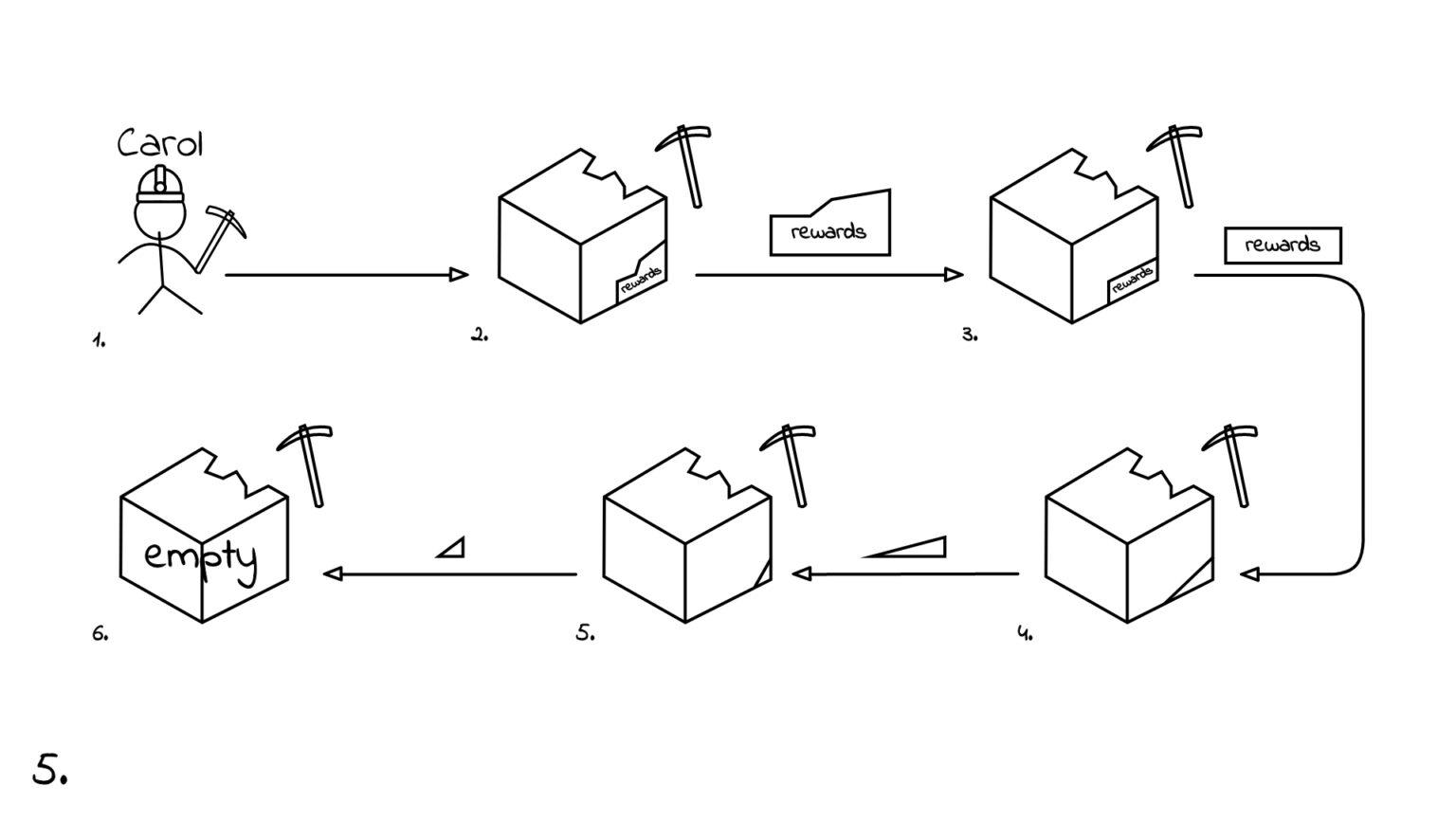 Carol

1.

rewards

2.

rewards

rewards

3.

rewards

4.

5.

empty

6.

5.